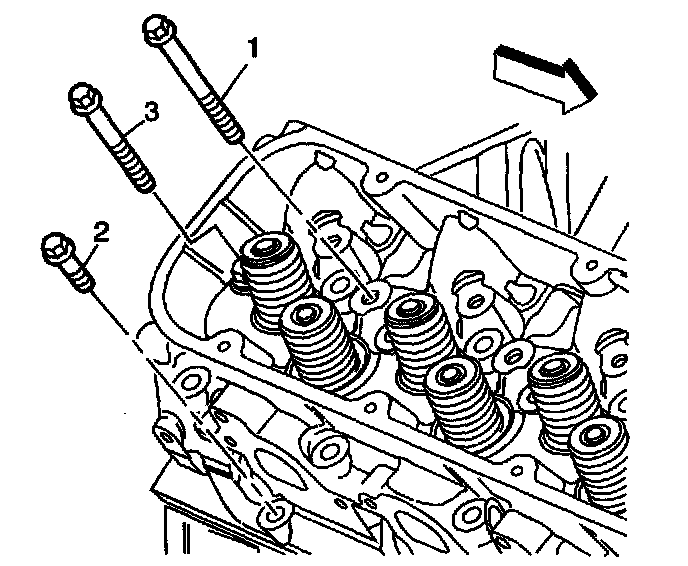 1
3
2