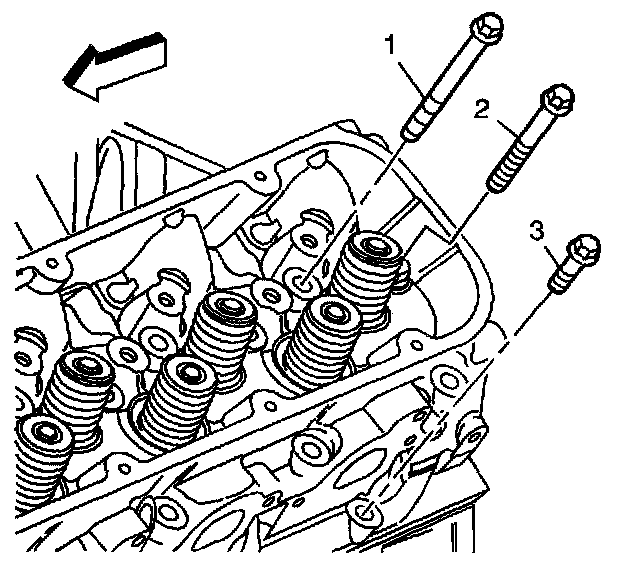 1
2
3