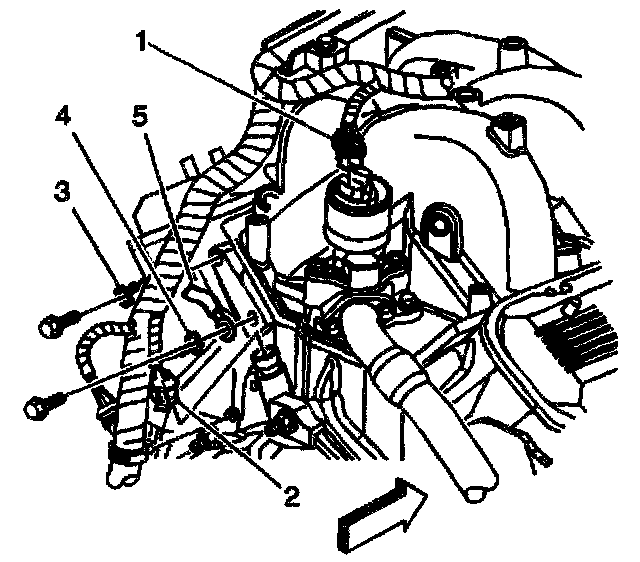 1
4
5
3
2