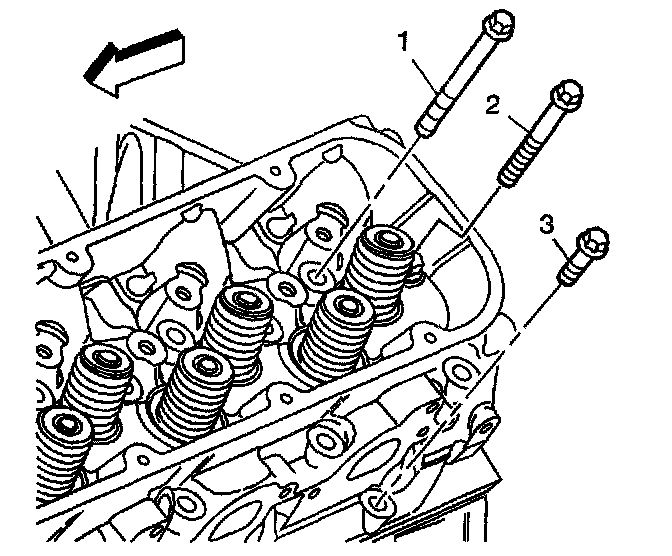 1
2
3