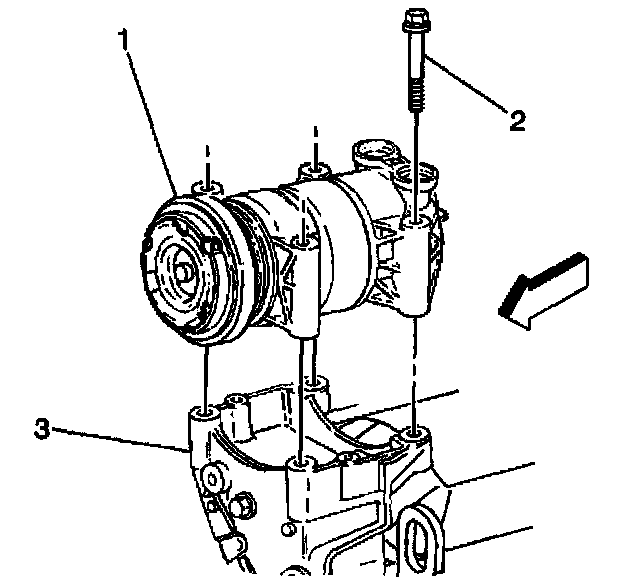 1
2
3