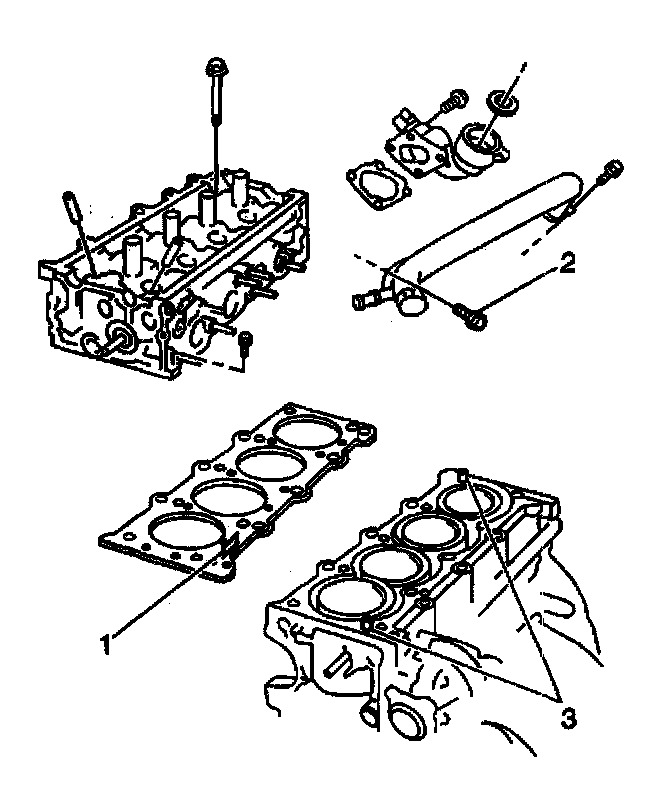 2
1
3