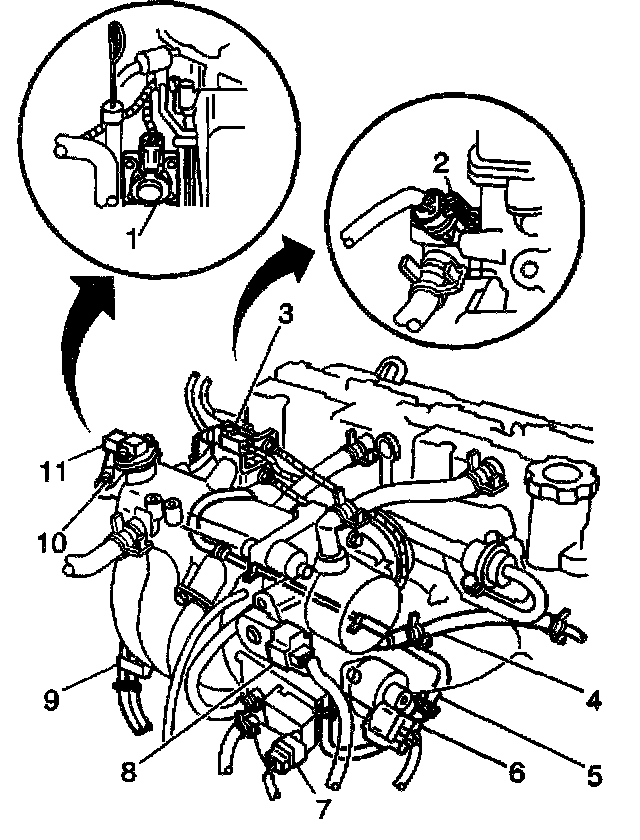 1
2
3
11
10
9
8
7
6
5
4