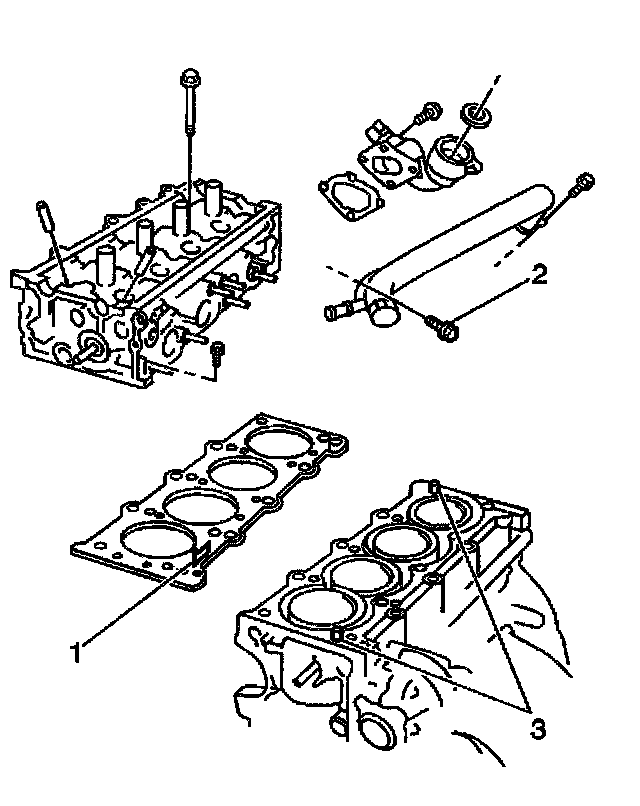 2

1

3