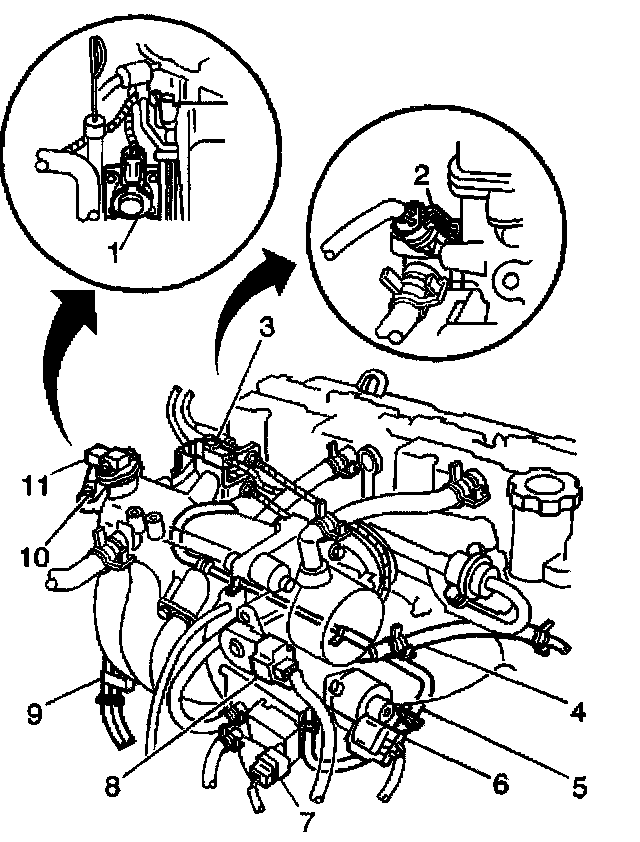 1
2
3
11
10
9
8
7
6
5
4