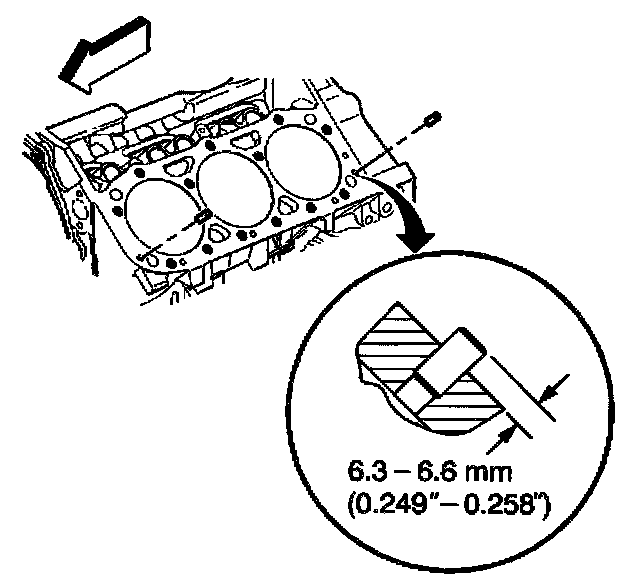 6.3 – 6.6 mm
(0.249" – 0.258")