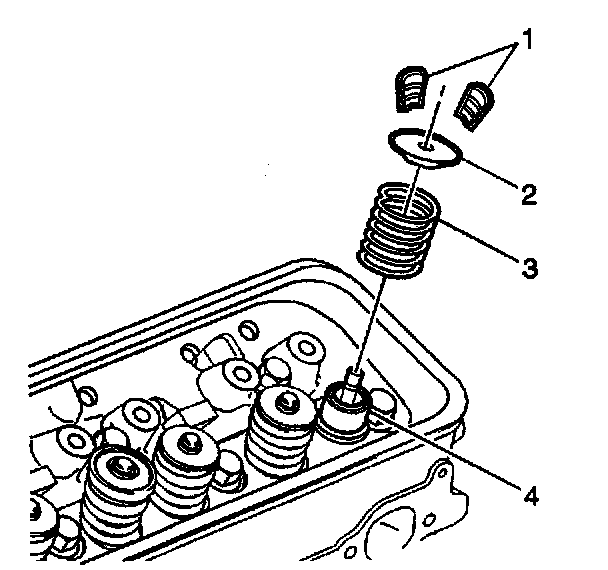 1
2
3
4