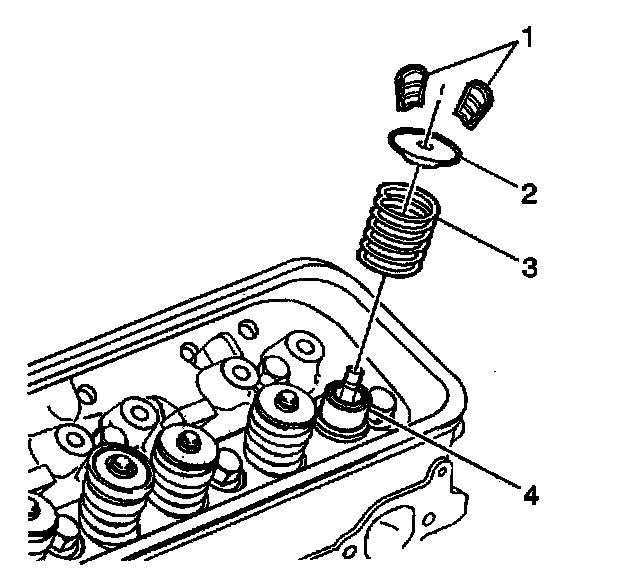 1
2
3
4