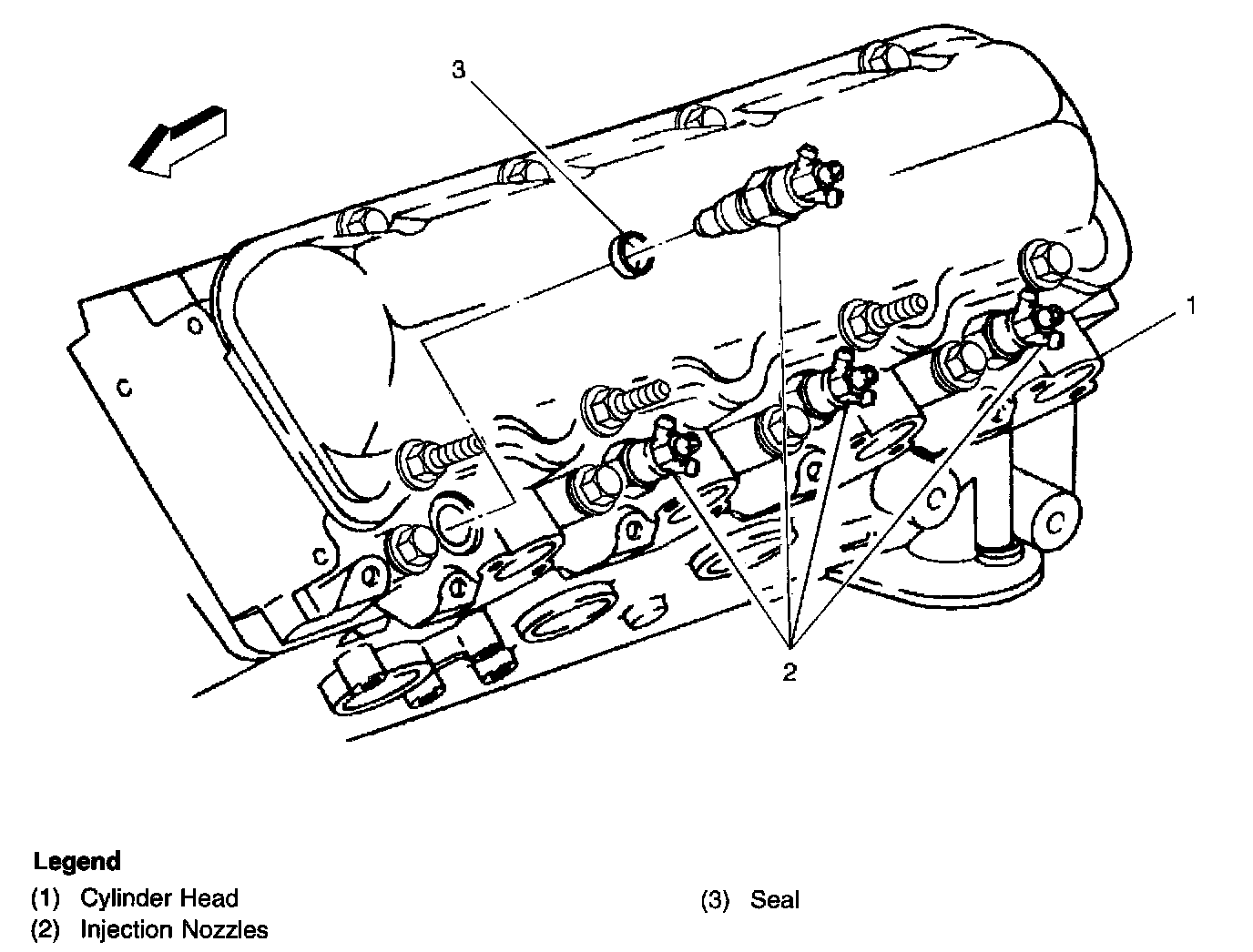 3

1

2

Legend
(1) Cylinder Head
(2) Injection Nozzles
(3) Seal