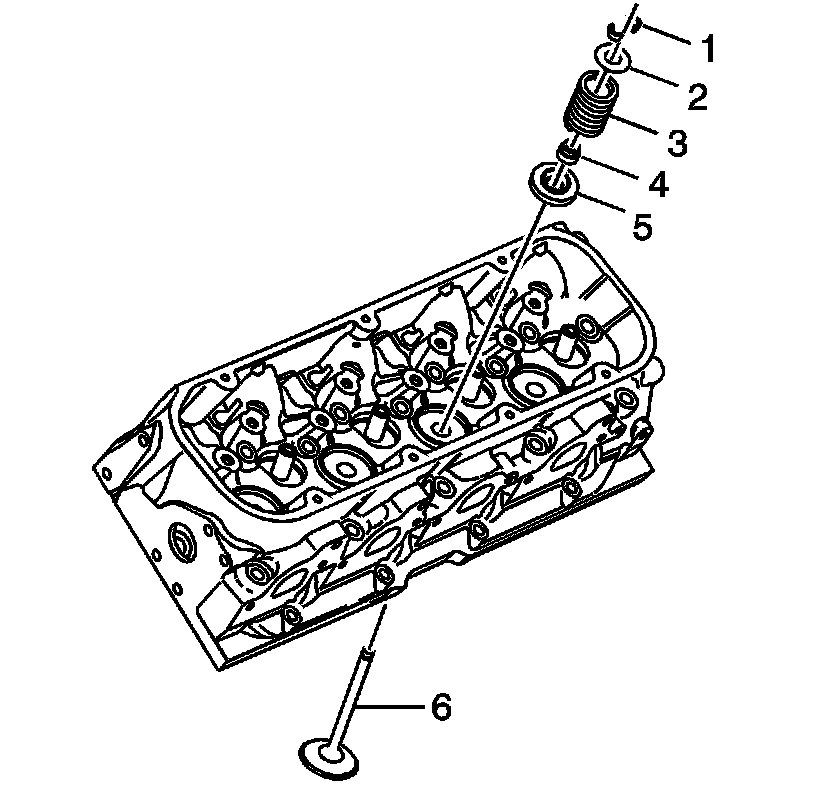 1
2
3
4
5
6