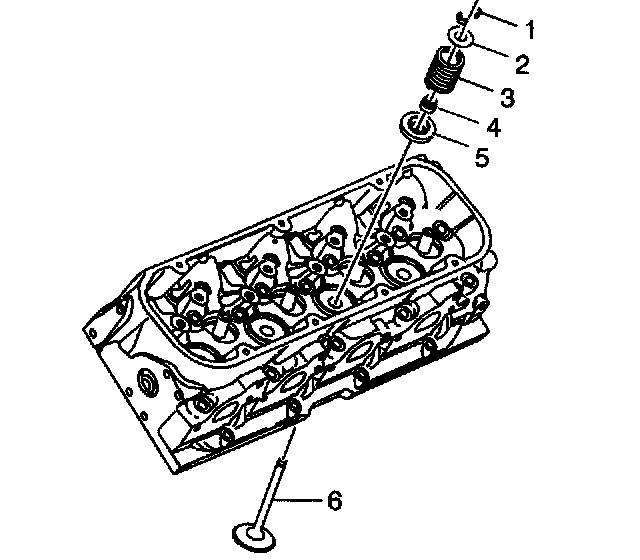 1
2
3
4
5
6