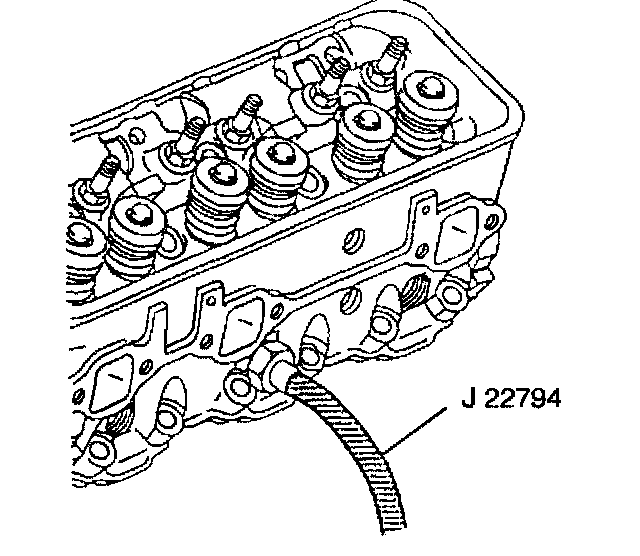 J 22794