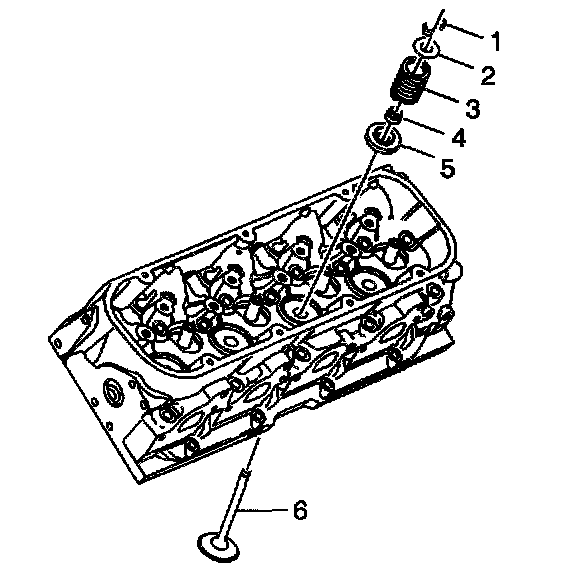 1
2
3
4
5
6