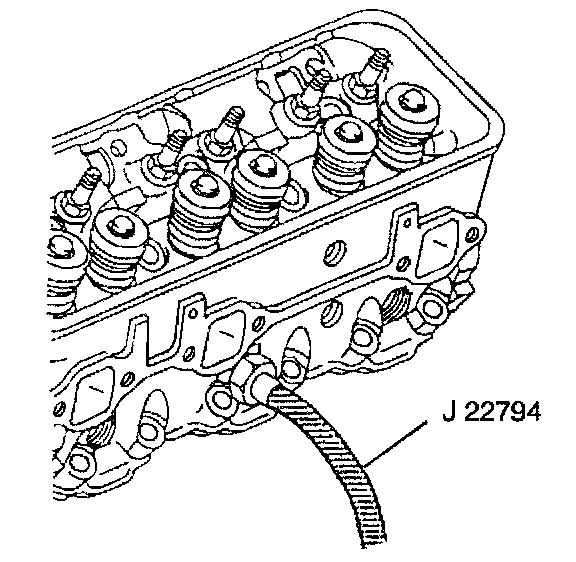 J 22794