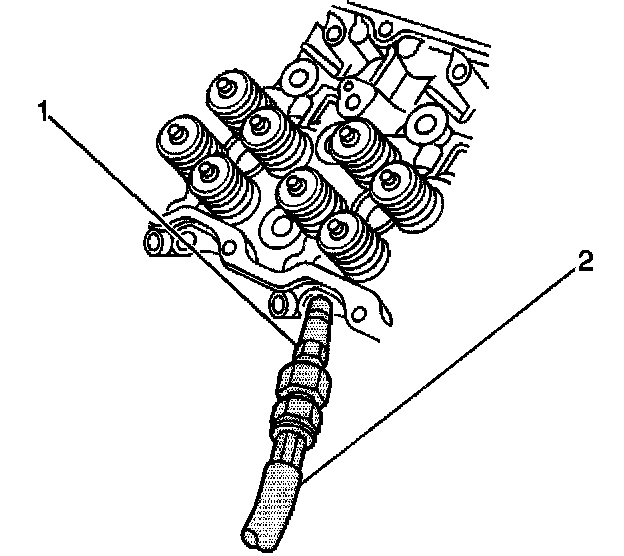 1
2