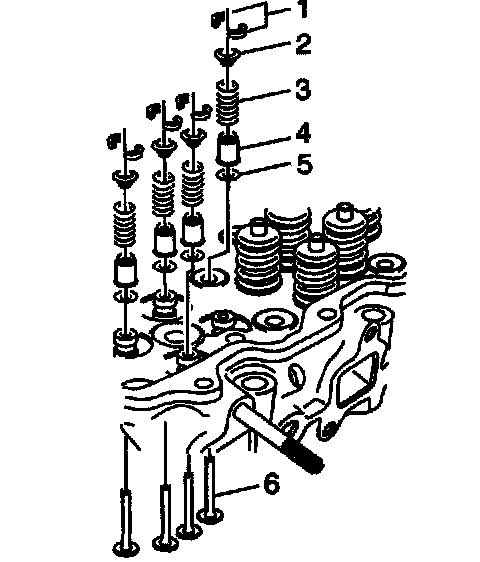 1
2
3
4
5
6