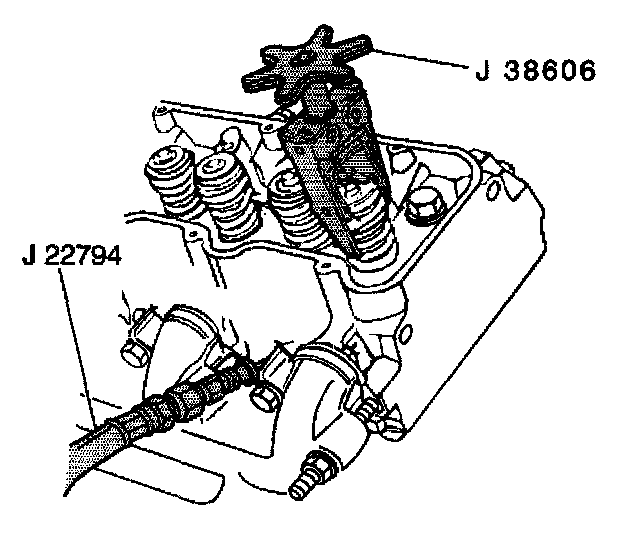 J 38606

J 22794