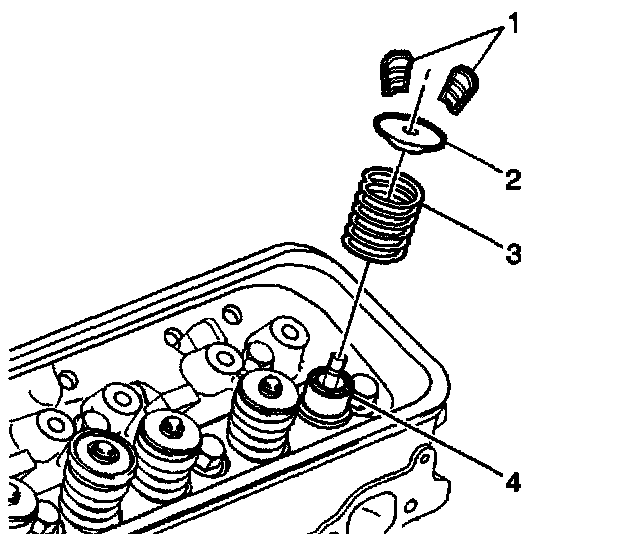 1
2
3
4