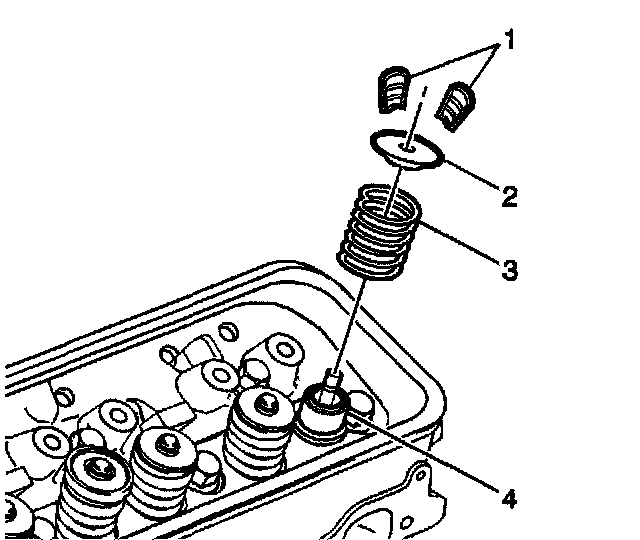 1
2
3
4