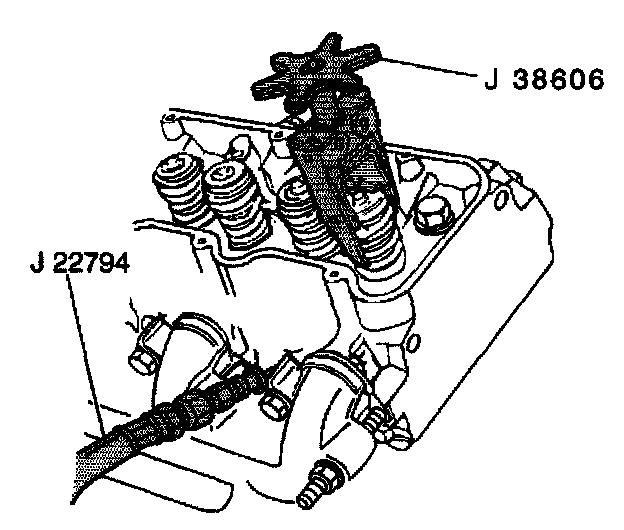 J 38606

J 22794