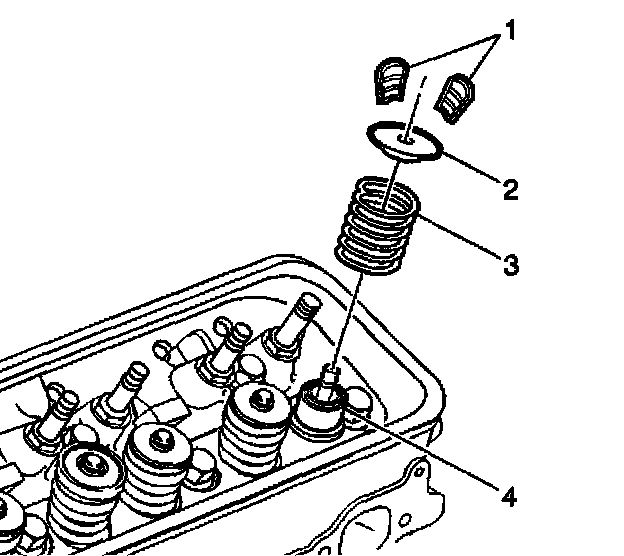 1
2
3
4