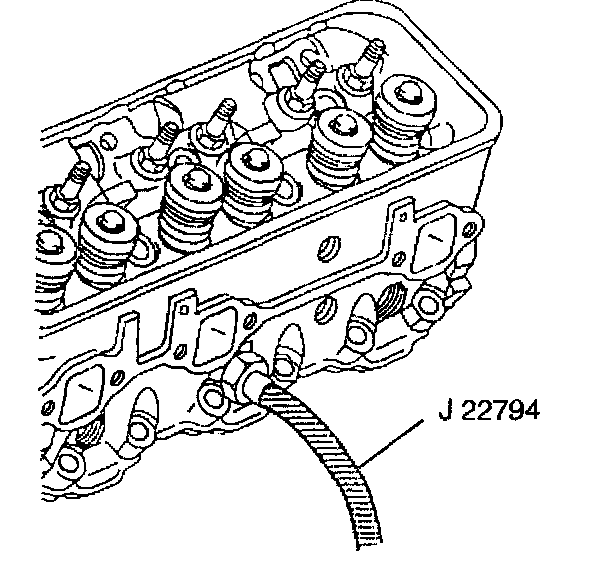 J 22794