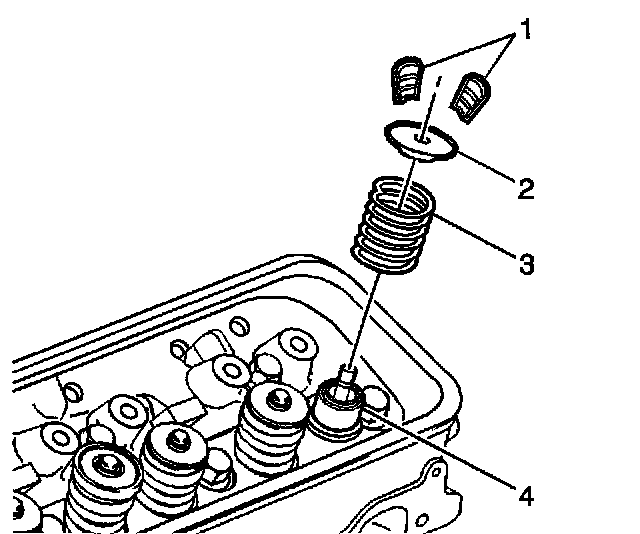 1
2
3
4