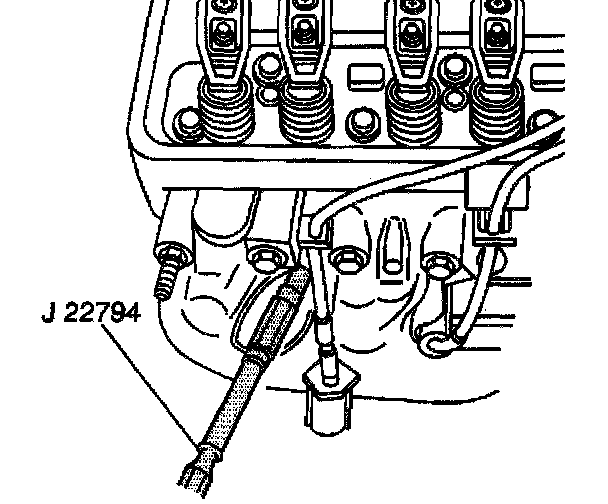 J 22794