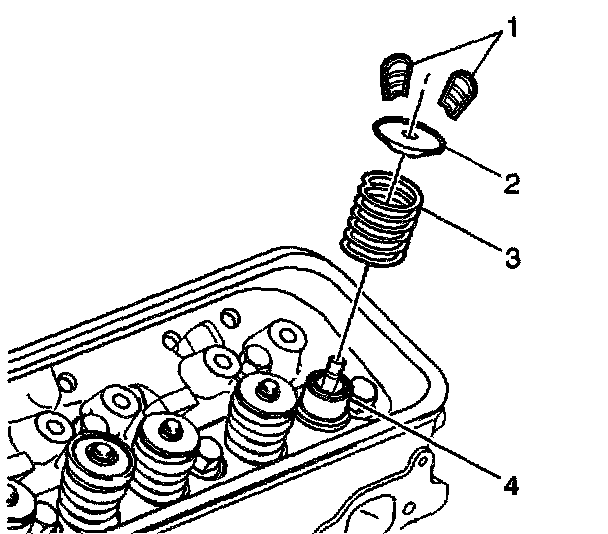 1
2
3
4