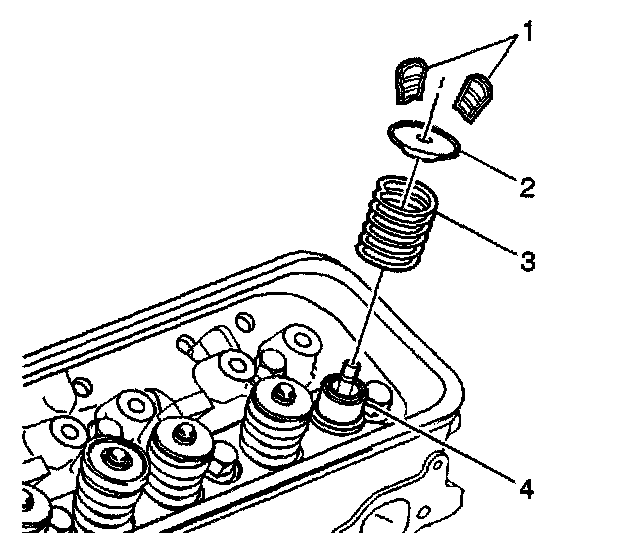 1
2
3
4