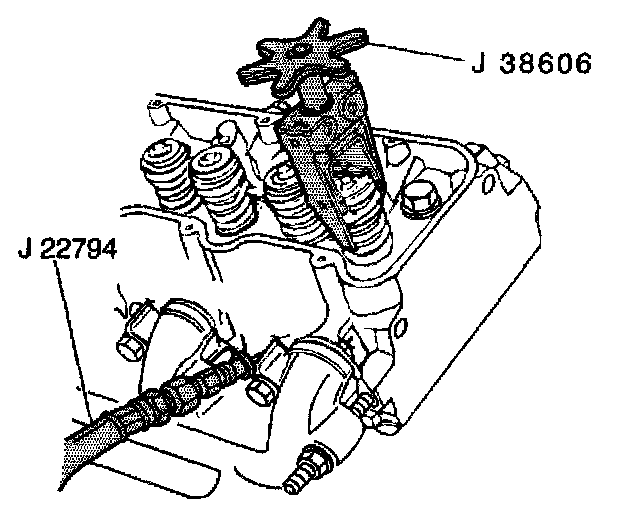 J 38606

J 22794