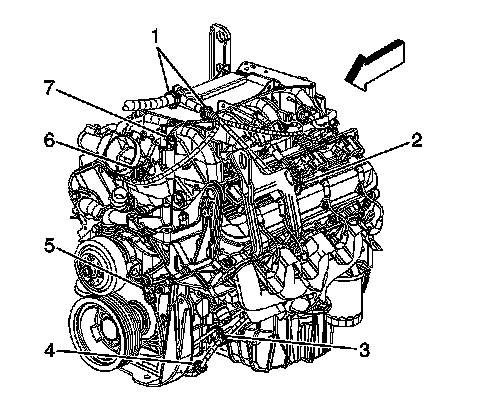 1
7
6
2
5
4
3