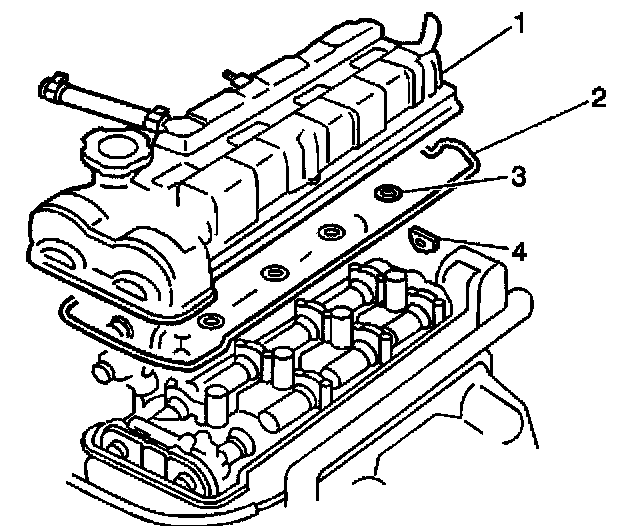 1
2
3
4