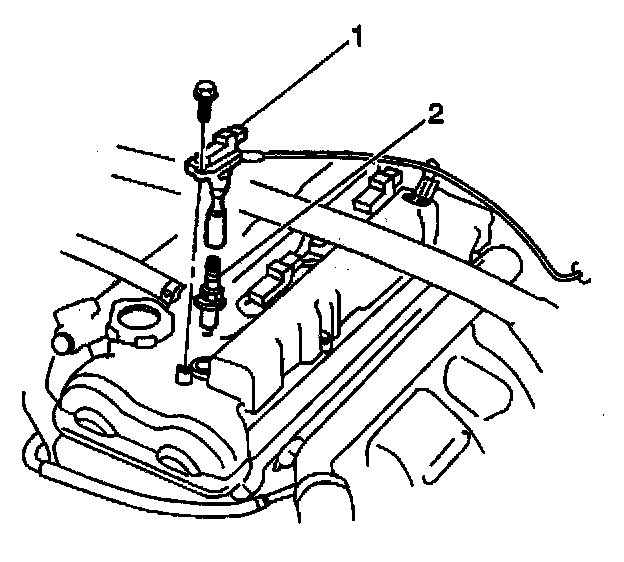 1
2