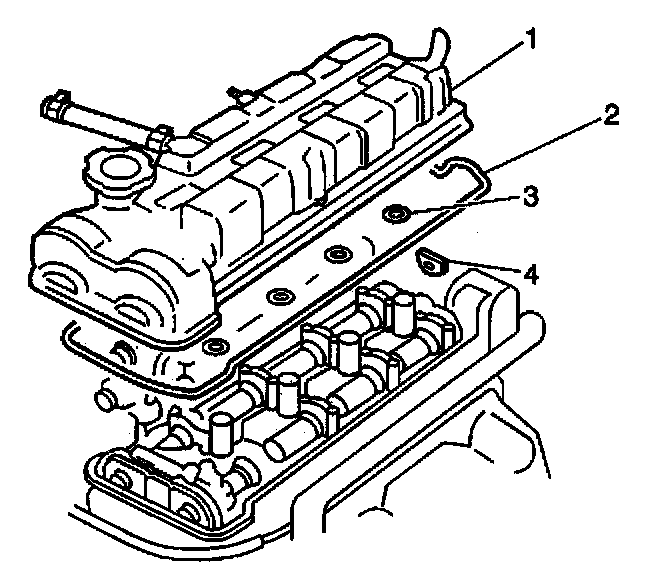 1
2
3
4