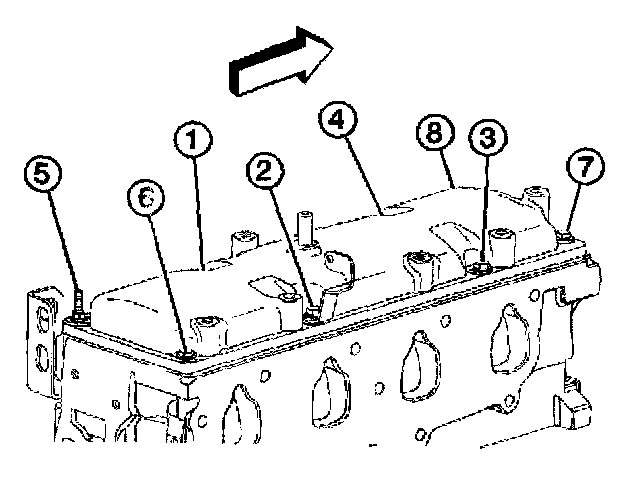 5
6
1
2
4
8
3
7