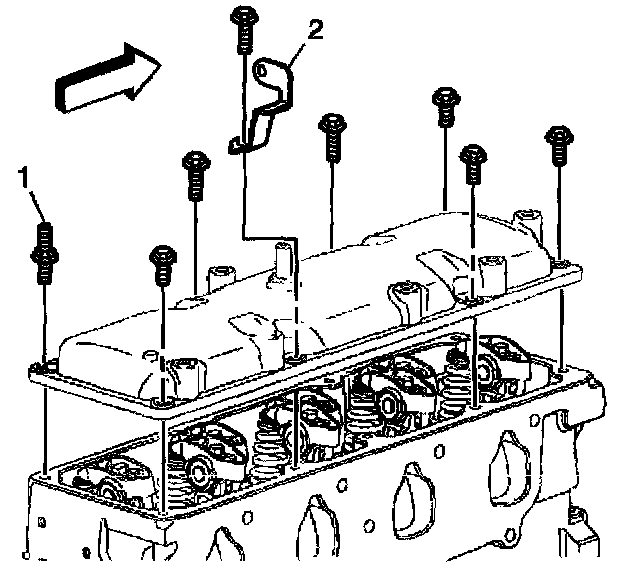 2
1