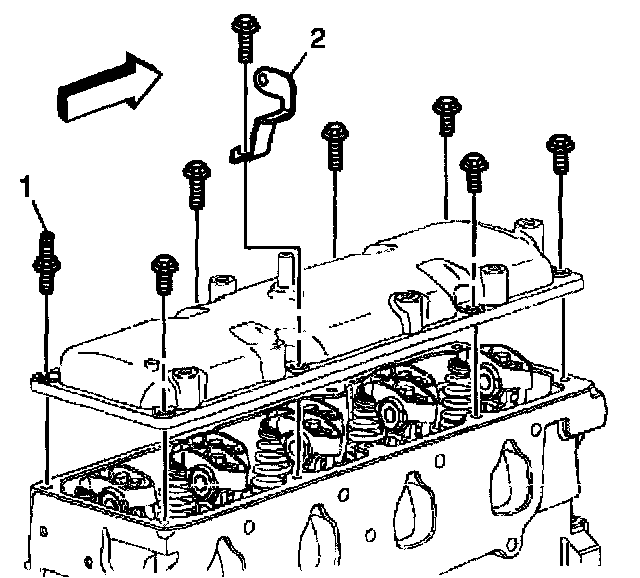 2

1