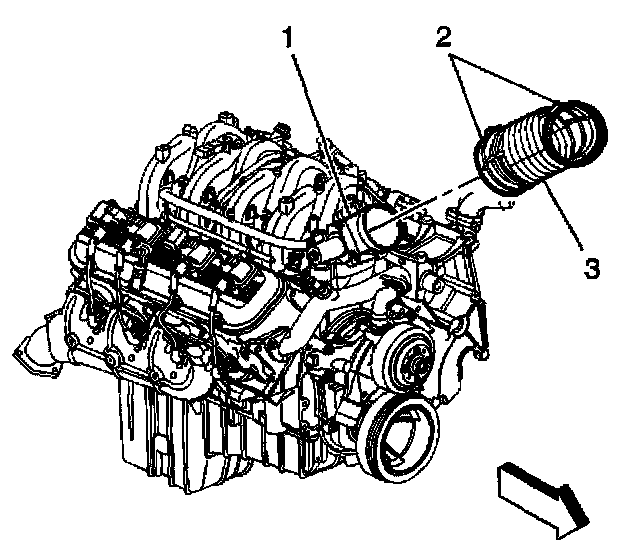 1
2
3