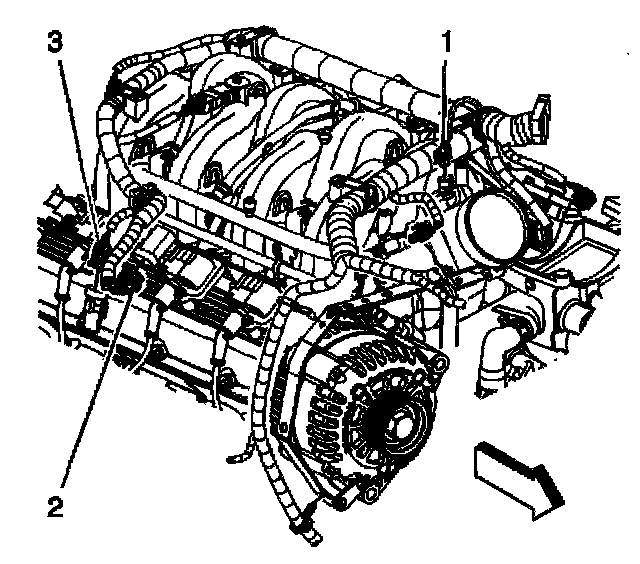 3
1
2