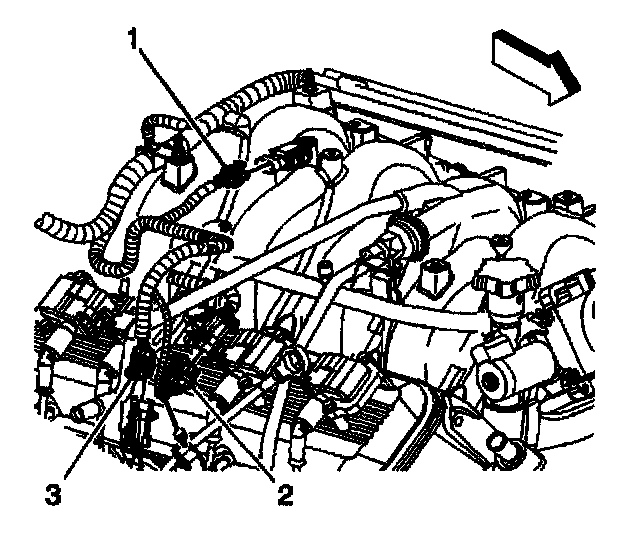 1

3

2