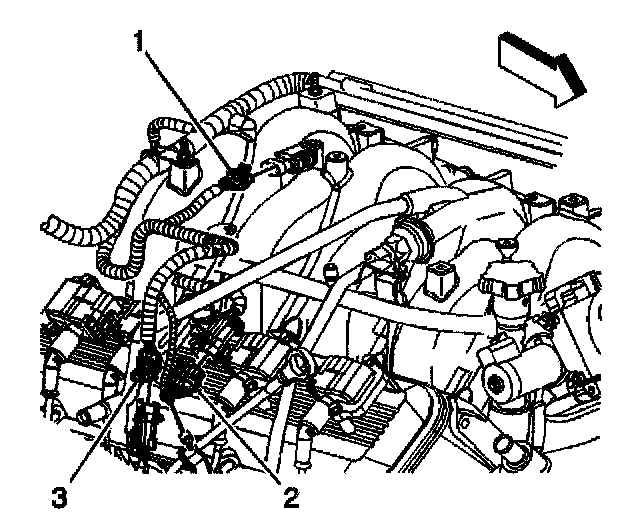 1
3
2