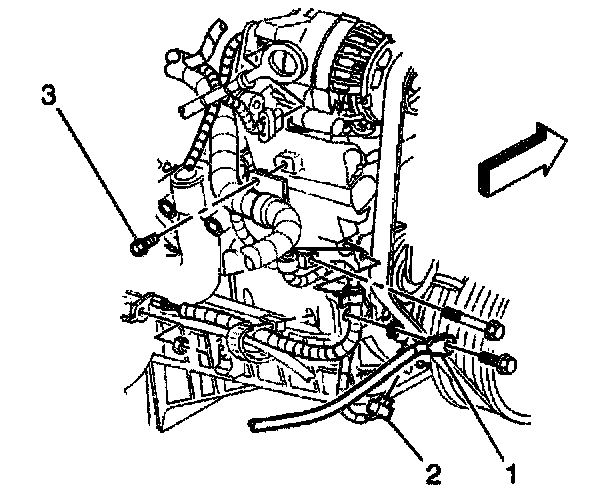 3

2

1