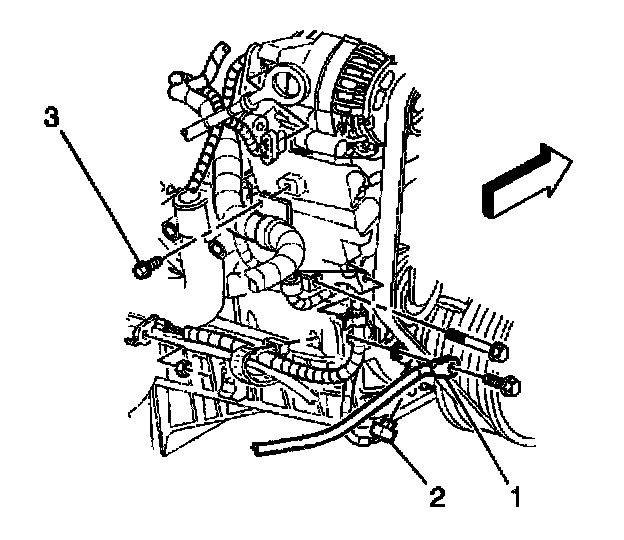 3

2

1