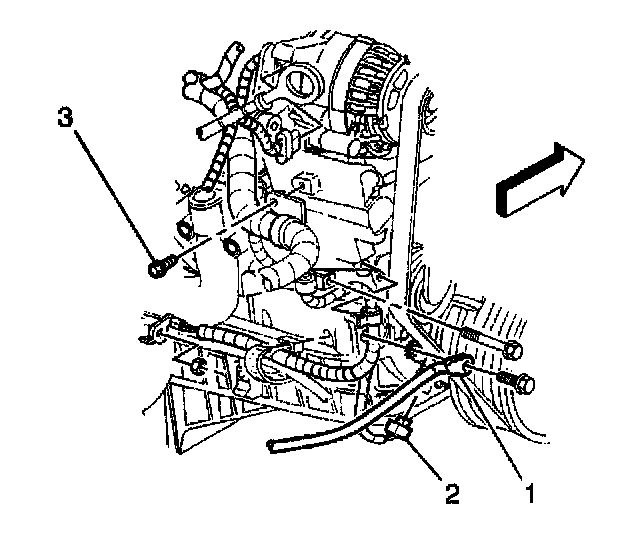 3

2

1