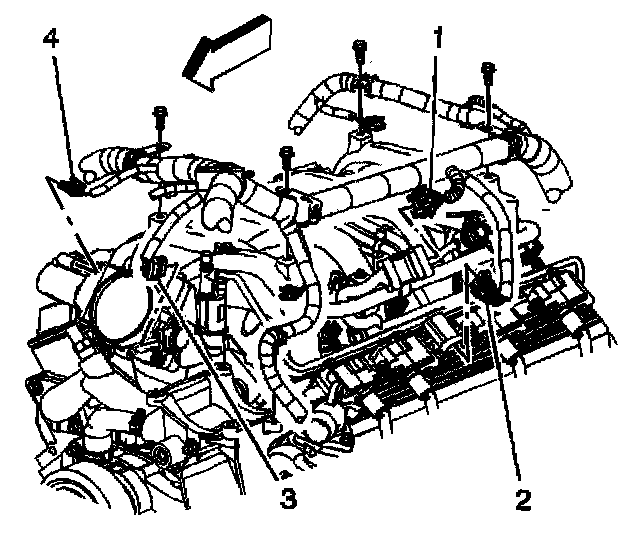 4
1
3
2