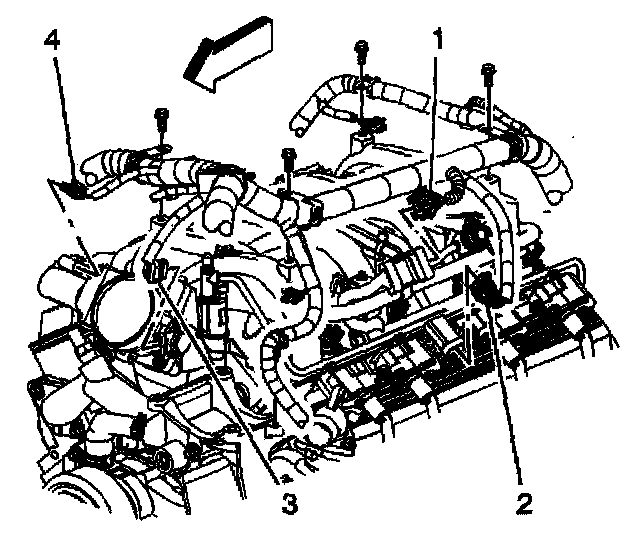 4
1
3
2