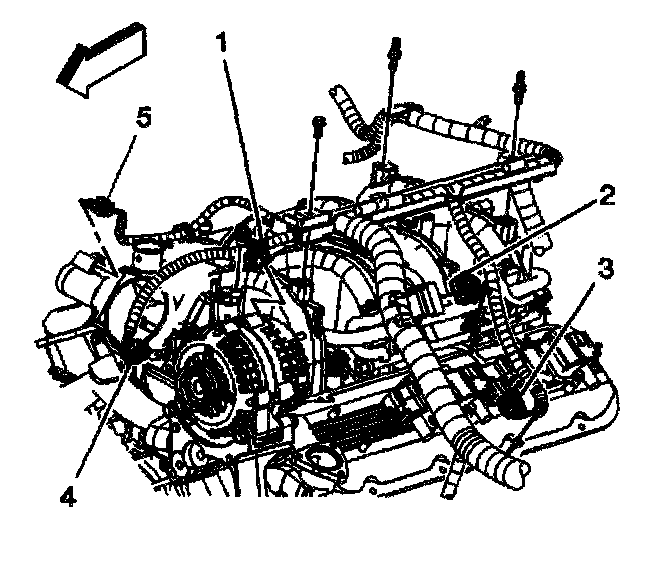 1
5
2
3
4