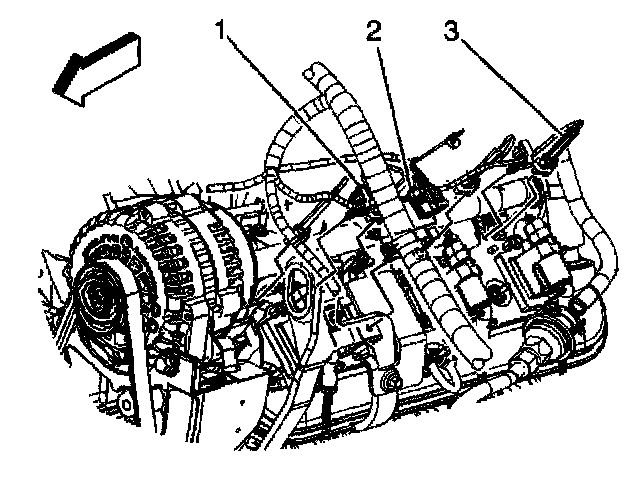 1 2 3