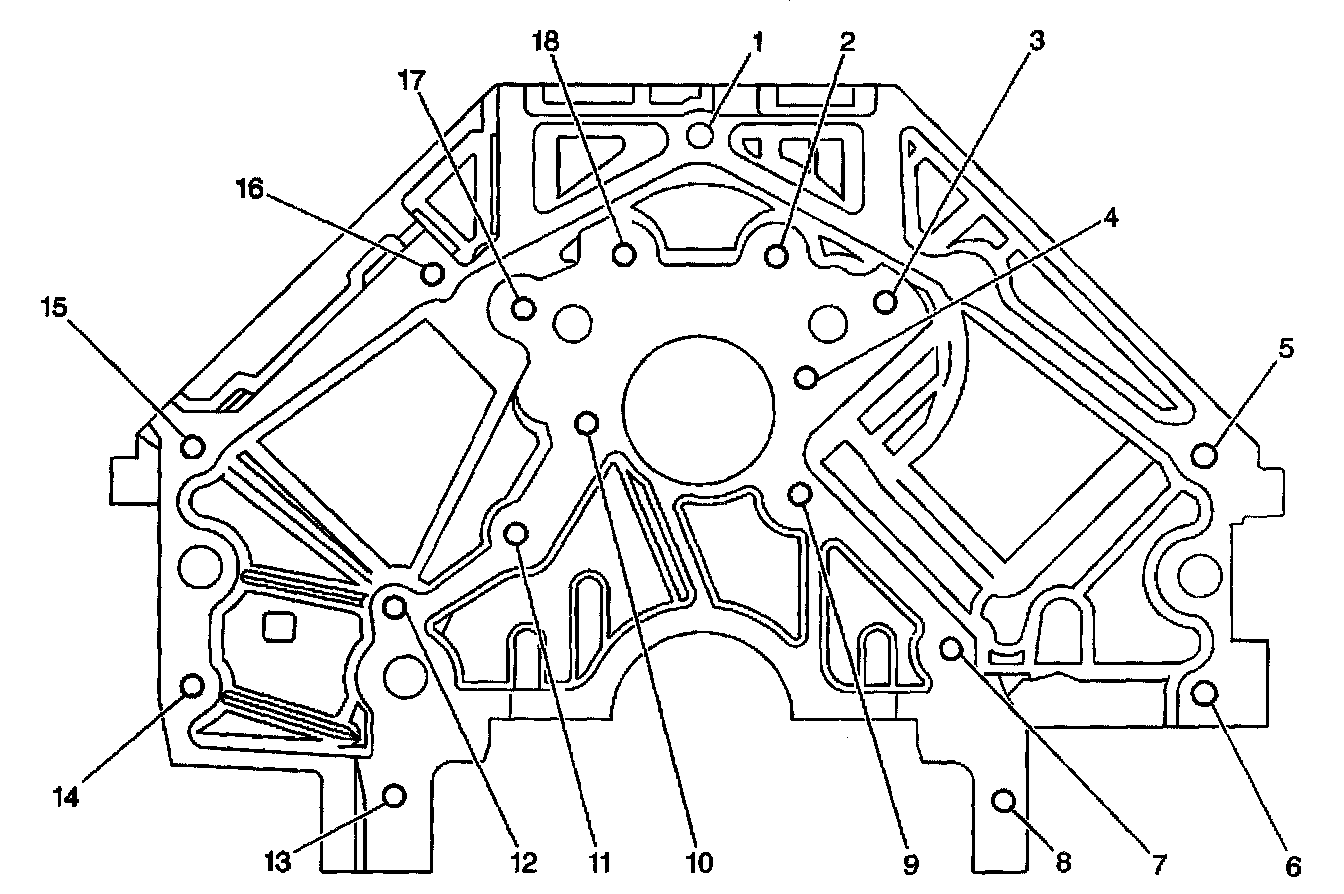 18
1
2
3
17
16
4
15
5
14
13
12
11
10
9
8
7
6